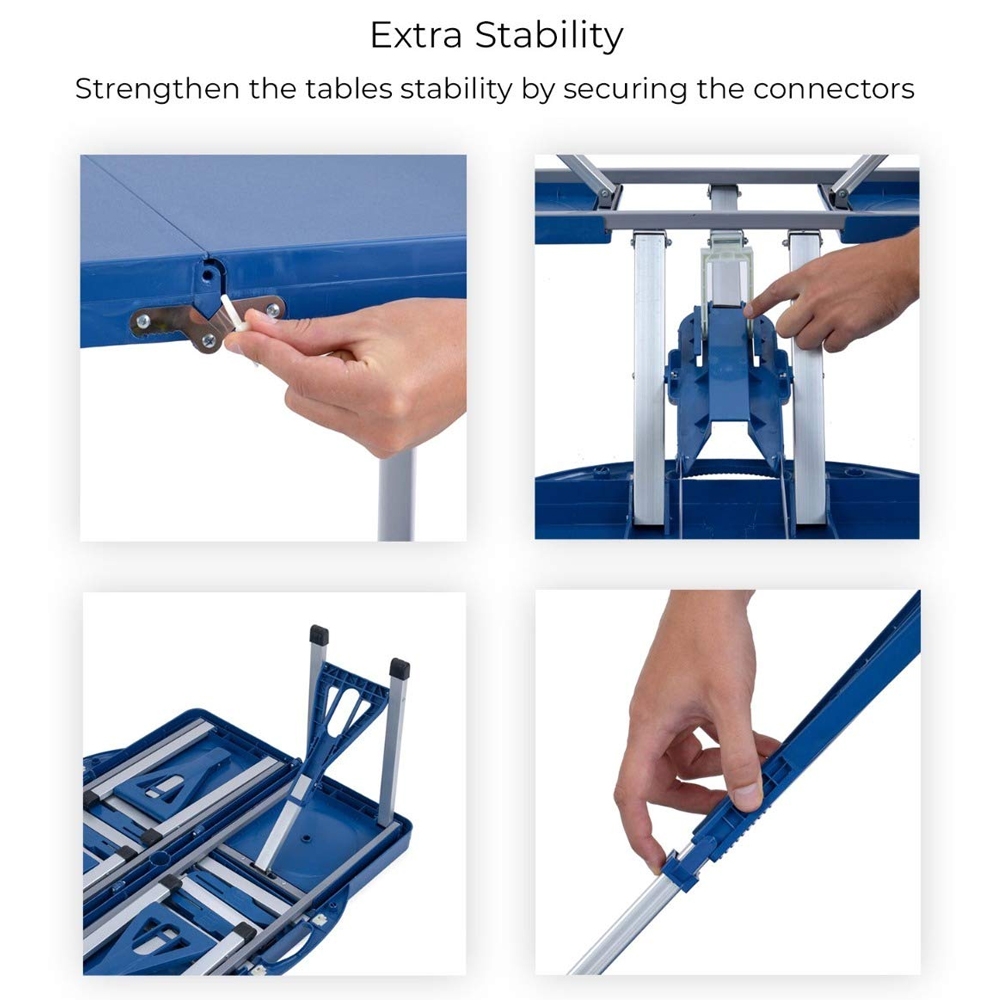 Extra Stability

Strengthen the tables stability by securing the connectors