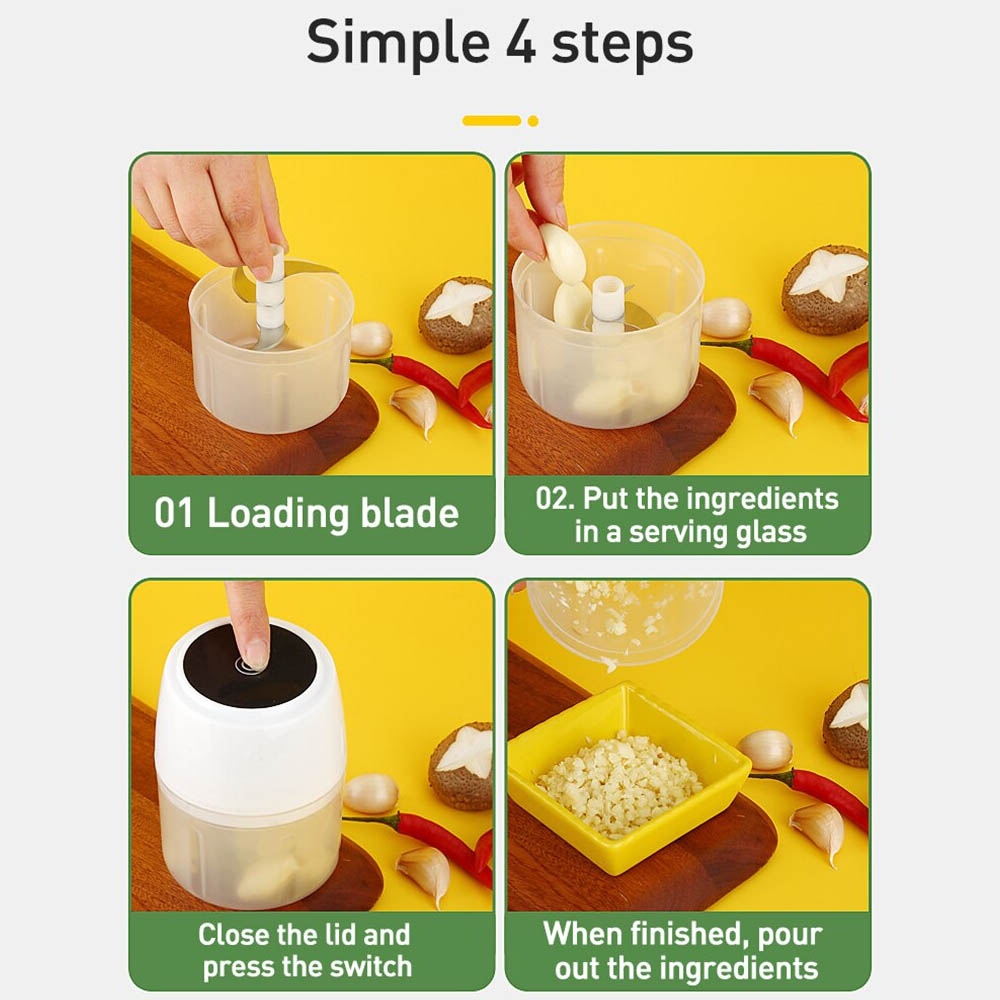 Simple 4 steps

01 Loading blade

02. Put the ingredients in a serving glass

Close the lid and press the switch

When finished, pour out the ingredients