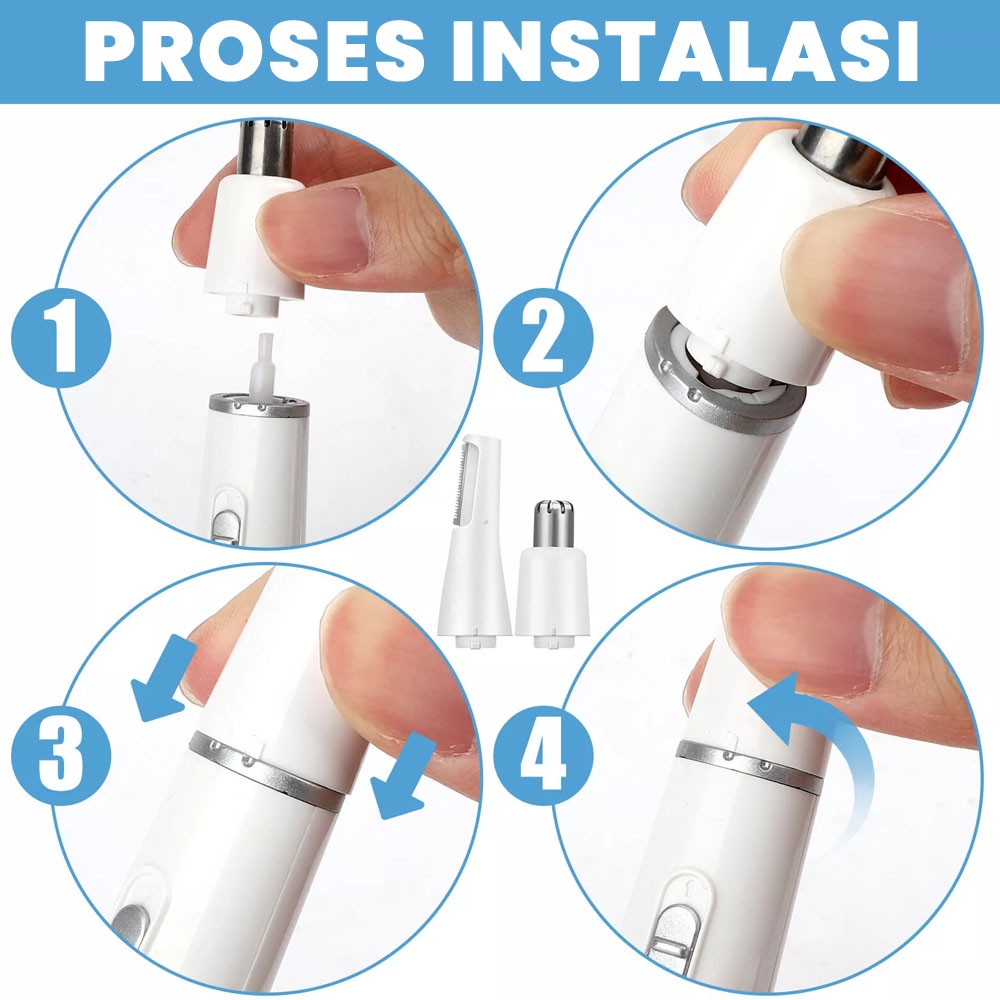 PROSES INSTALASI

1

2

3

4